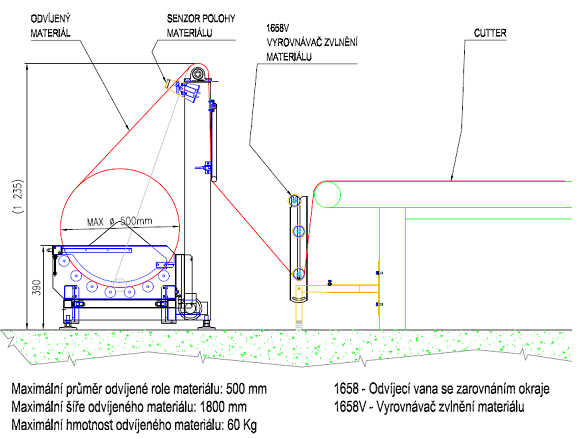 ODVÍJENÝ MATERIÁL

SENZOR POLOHY MATERIÁLU

1658V
VYROVNÁVAČ ZVLNĚNÍ MATERIÁLU

CUTTER

(1 235)

MAX ø 500mm

390

Maximální průměr odvíjené role materiálu: 500 mm
Maximální šíře odvíjeného materiálu: 1800 mm
Maximální hmotnost odvíjeného materiálu: 60 Kg

1658 - Odvíjecí vana se zarovnáním okraje
1658V - Vyrovnávač zvlnění materiálu